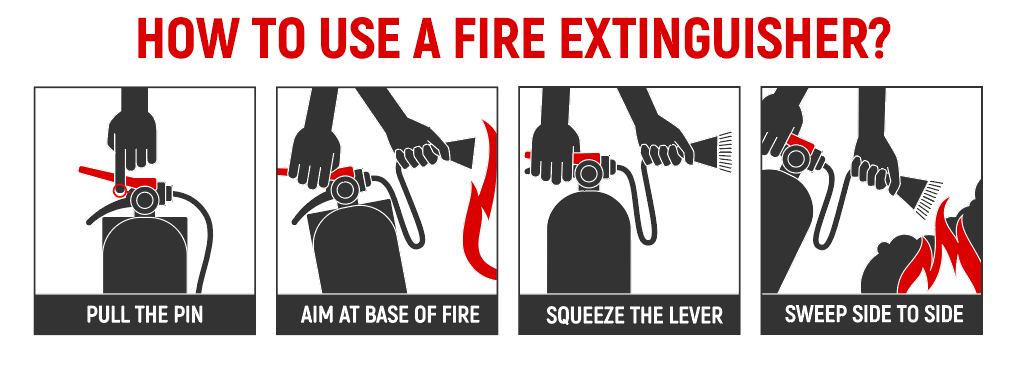 HOW TO USE A FIRE EXTINGUISHER?

PULL THE PIN

AIM AT BASE OF FIRE

SQUEEZE THE LEVER

SWEEP SIDE TO SIDE